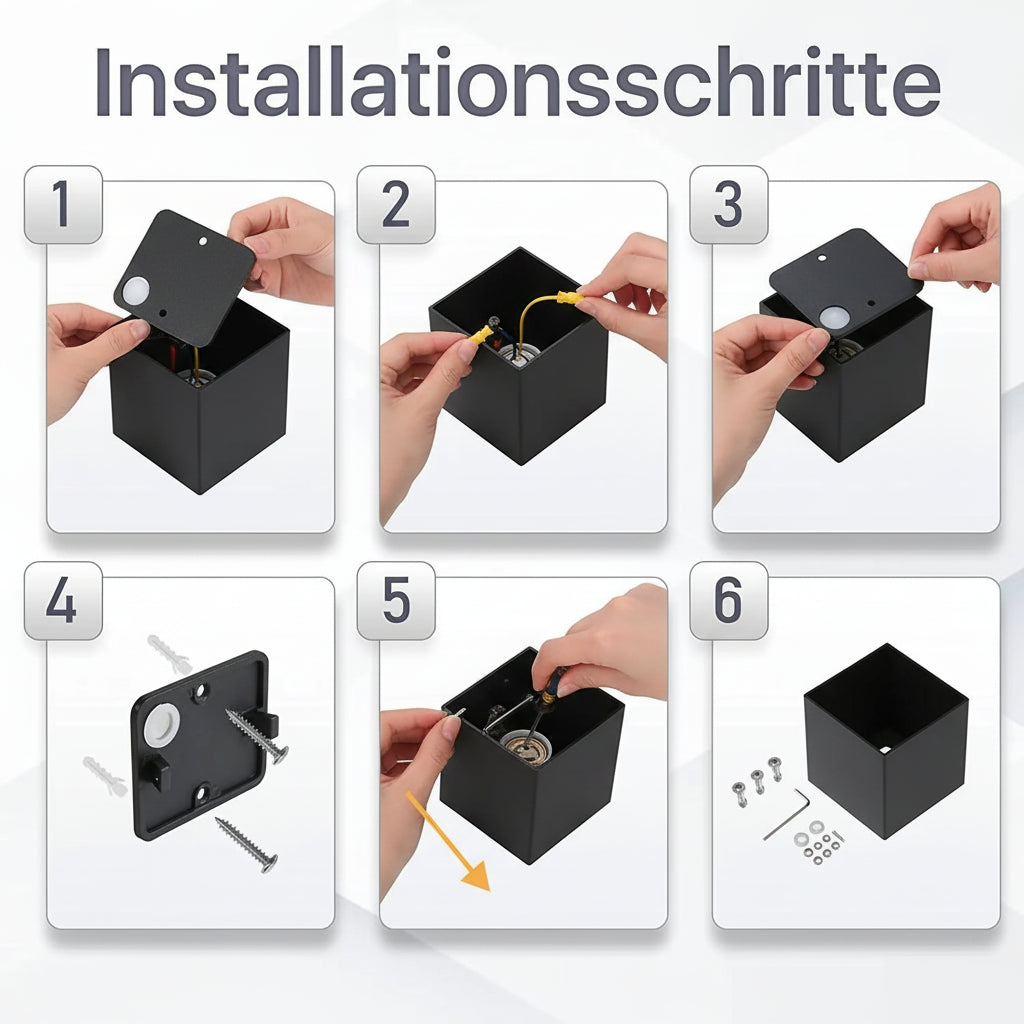 Installationsschritte

1

2

3

4

5

6